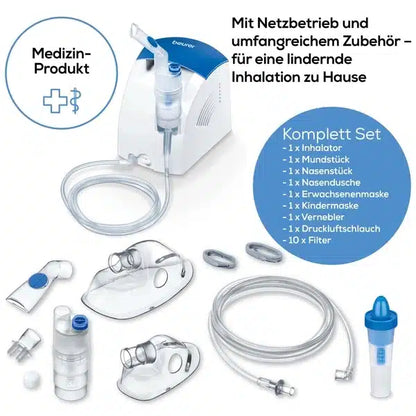 Medizin-Produkt

beurer

Mit Netzbetrieb und umfangreichem Zubehör – für eine lindernde Inhalation zu Hause

Komplett Set
- 1 x Inhalator
- 1 x Mundstück
- 1 x Nasenstück
- 1 x Nasendusche
- 1 x Erwachsenenmaske
- 1 x Kindermaske
- 1 x Vernebler
- 1 x Druckluftschlauch
- 10 x Filter